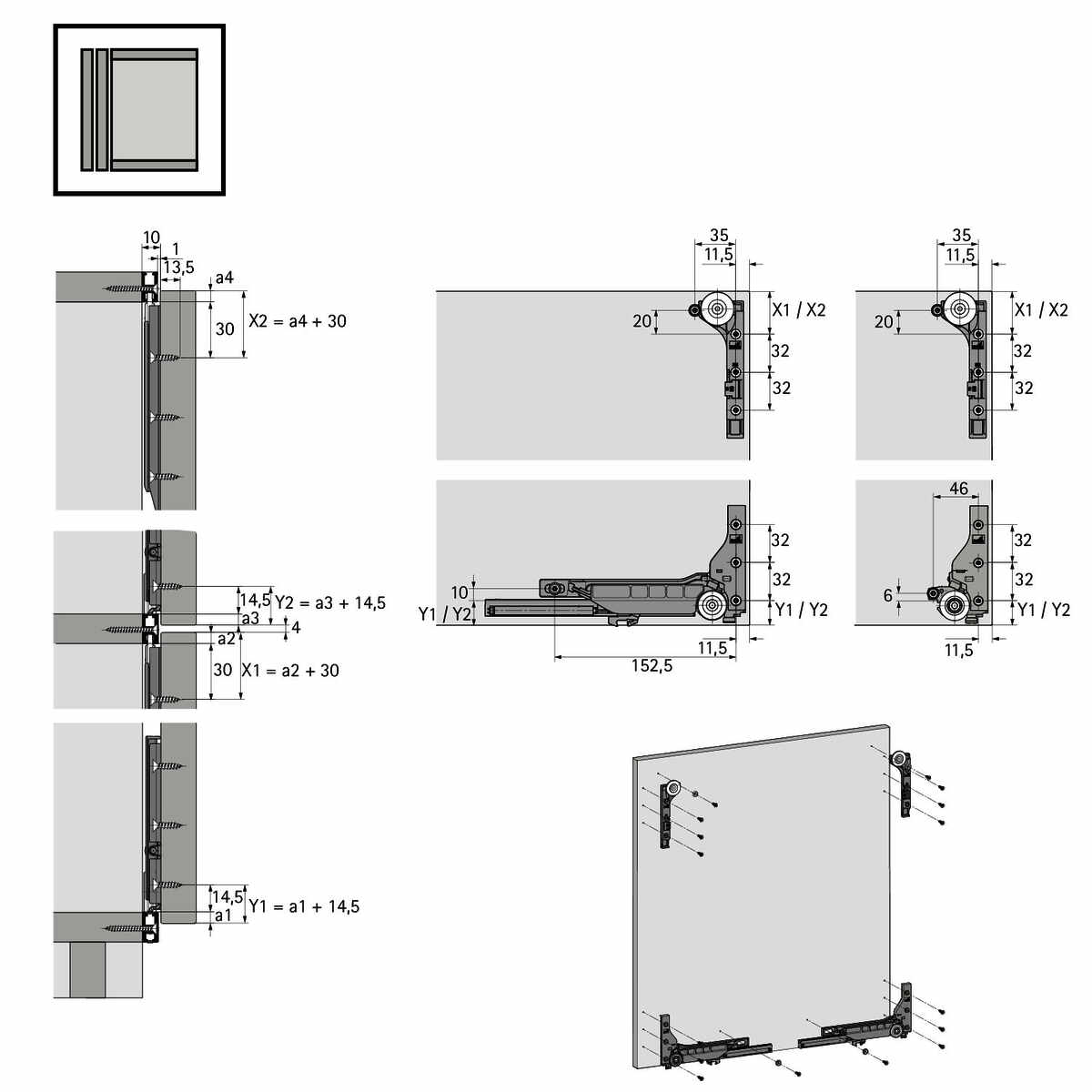 10
1
13,5
a4
30
X2 = a4 + 30

14,5
Y2 = a3 + 14,5
a3
4
a2
30
X1 = a2 + 30

14,5
Y1 = a1 + 14,5
a1

35
11,5
20
X1 / X2
32
32

35
11,5
20
X1 / X2
32
32

32
32
10
Y1 / Y2
Y1 / Y2
11,5
152,5

46
32
32
6
Y1 / Y2
11,5