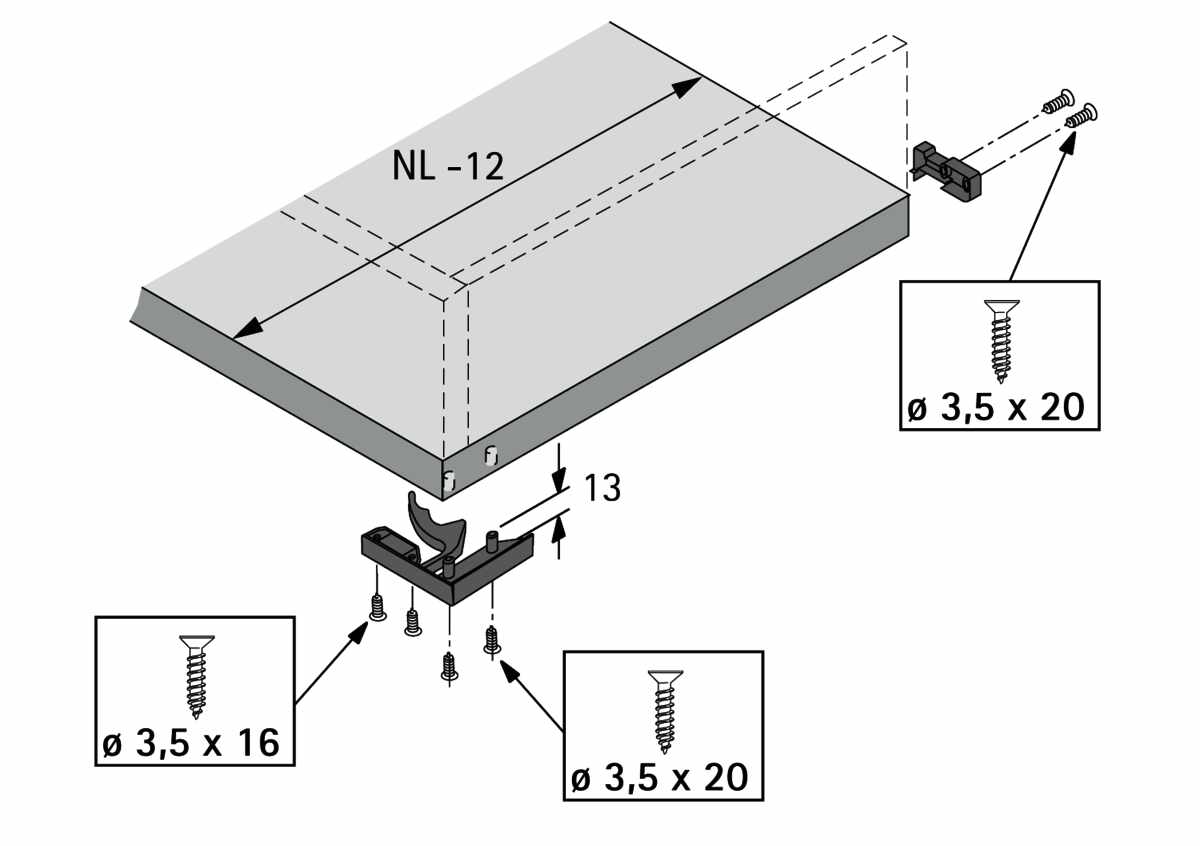 NL -12

ø 3,5 x 20

13

ø 3,5 x 16

ø 3,5 x 20