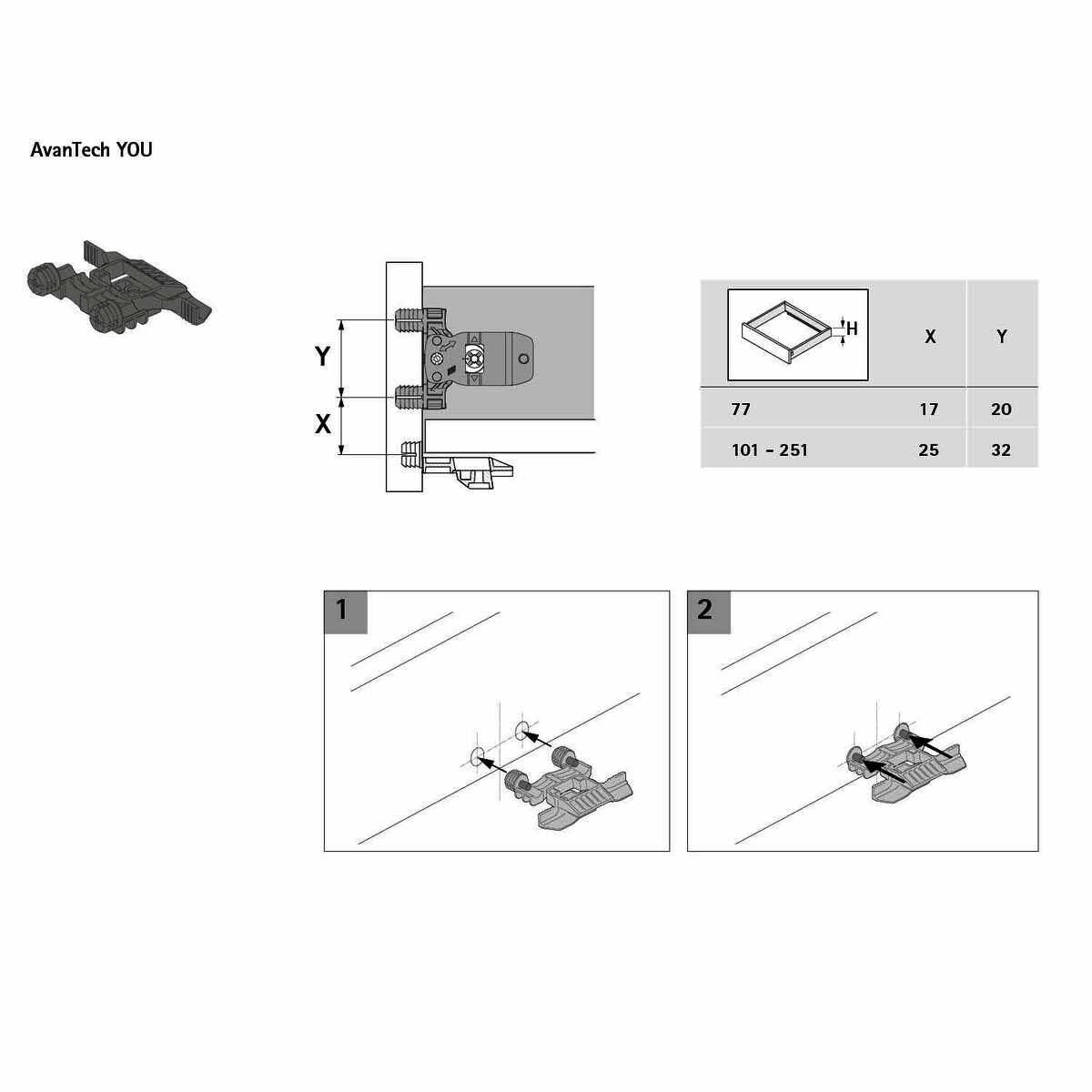 AvanTech YOU

Y

X

| H | X | Y |
|---|---|---|
| 77 | 17 | 20 |
| 101 - 251 | 25 | 32 |

1

2