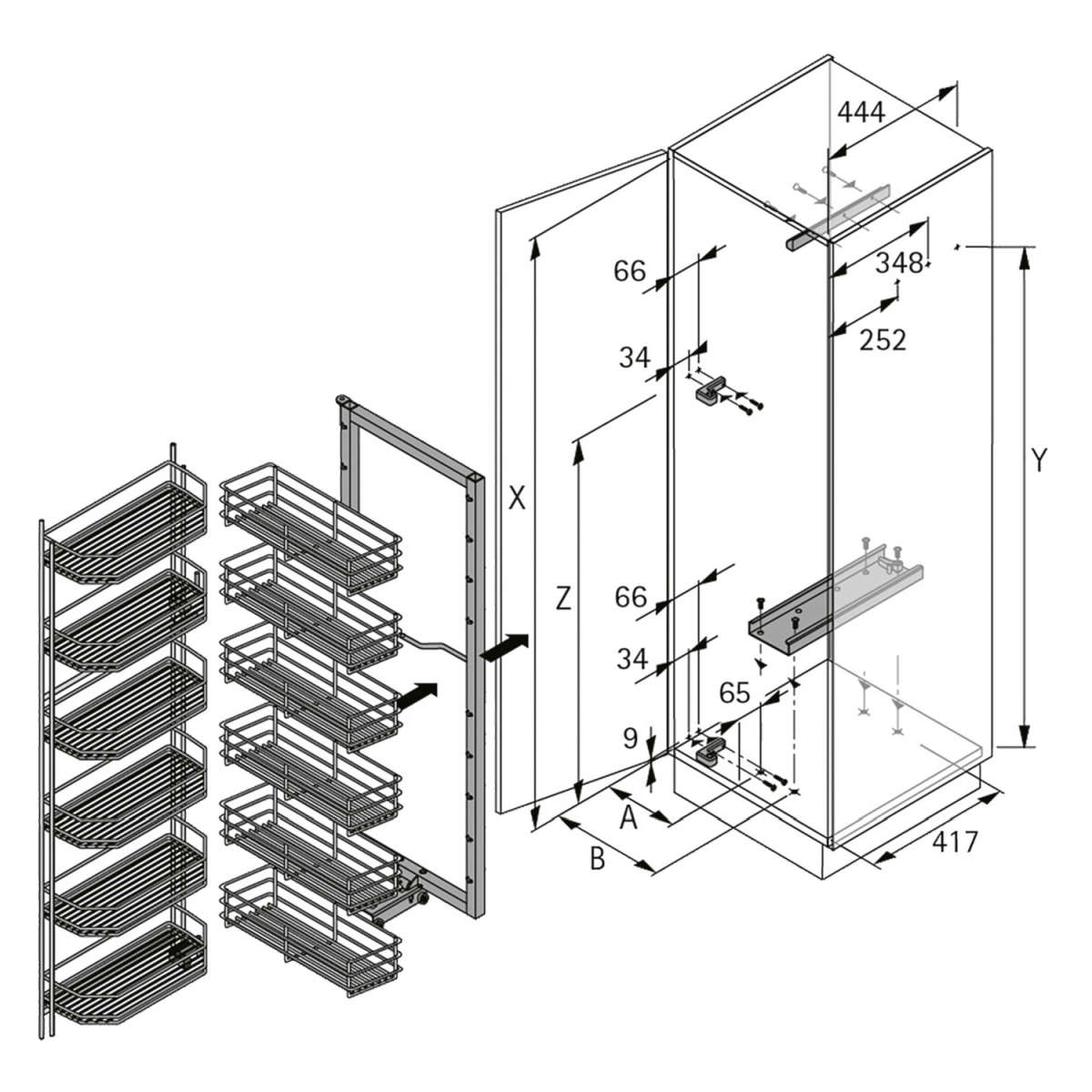 444
348
252
66
34
X
Y
Z
66
34
65
9
A
B
417