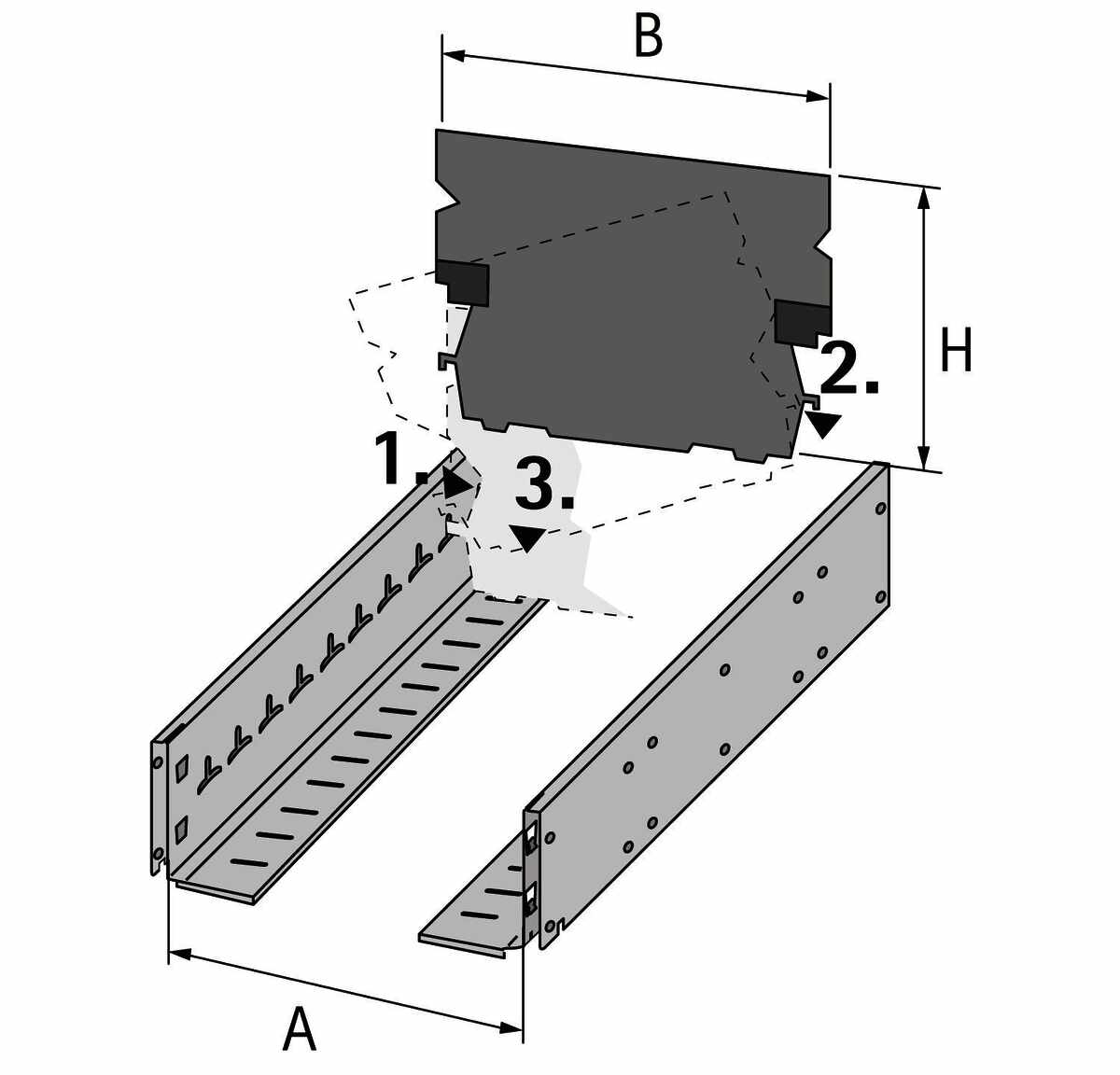 B
H
2.
1.
3.
A