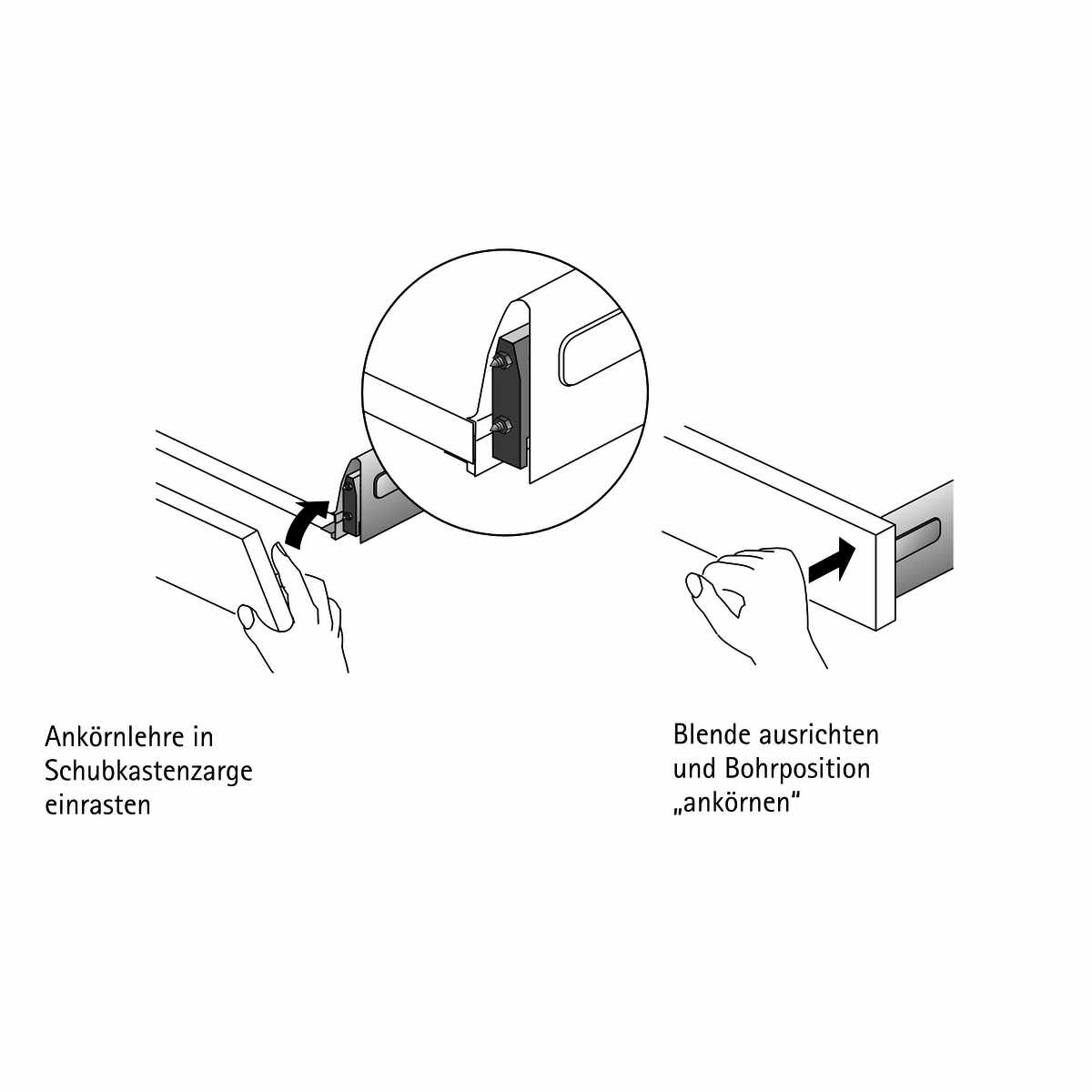 Ankörnlehre in Schubkastenzarge einrasten

Blende ausrichten und Bohrposition „ankörnen“