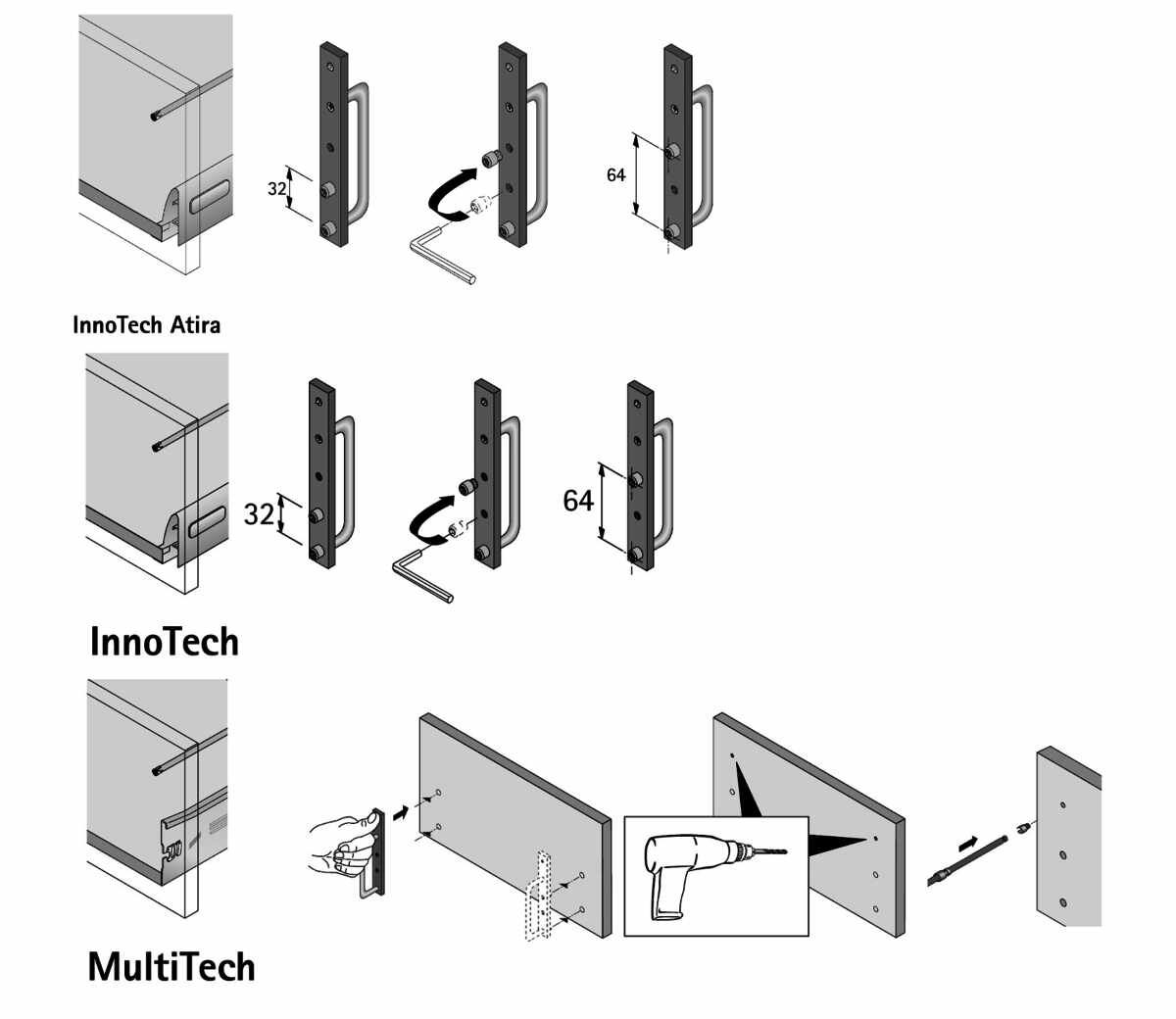 32

64

InnoTech Atira

32

64

InnoTech

MultiTech