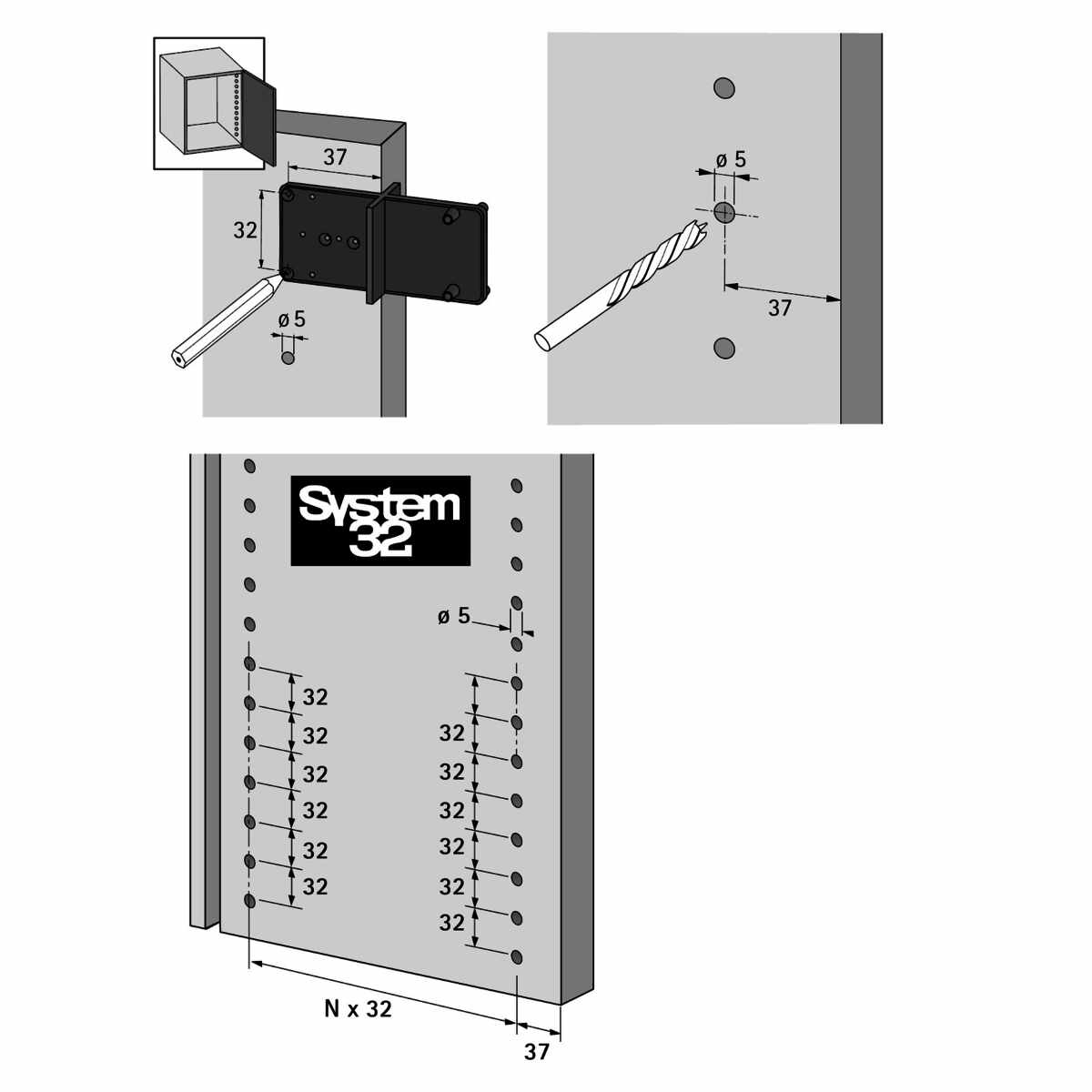 37

32

ø 5

ø 5

37

System 32

ø 5

32
32
32
32
32
32

32
32
32
32
32
32

N x 32

37