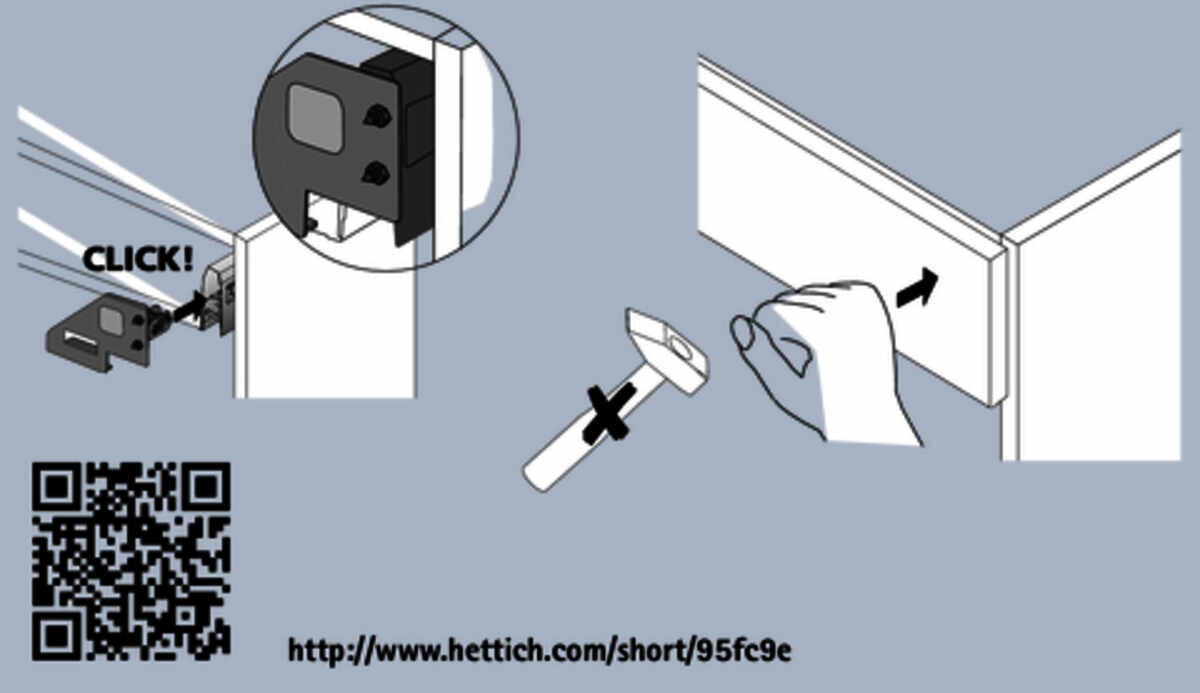 CLICK!

http://www.hettich.com/short/95fc9e