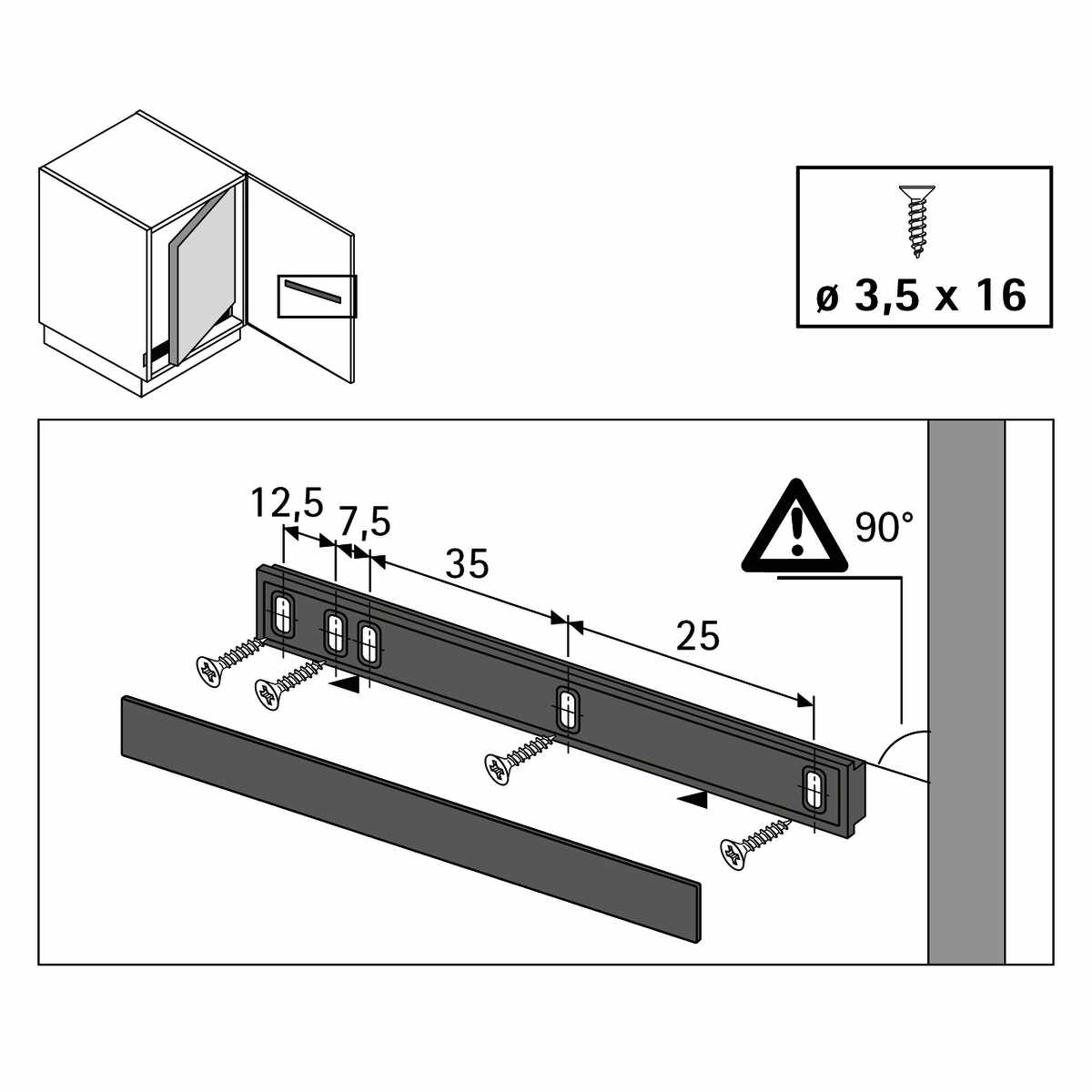 ø 3,5 x 16

12,5
7,5
35
25
90°