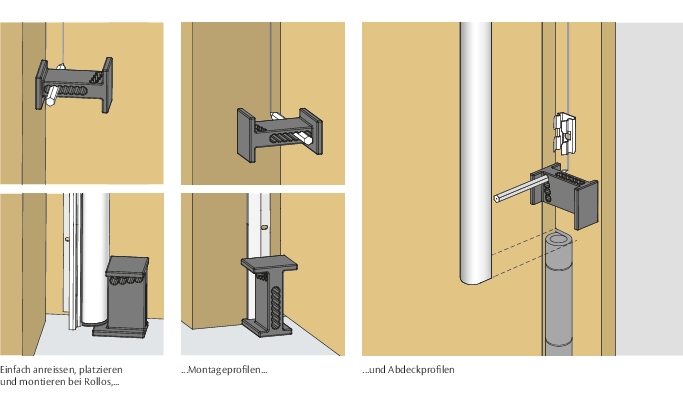 Einfach anreissen, platzieren und montieren bei Rollos,...

...Montageprofilen...

...und Abdeckprofilen