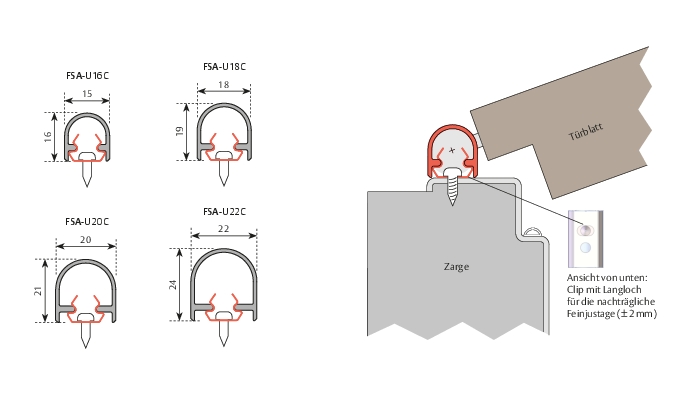 FSA-U16C
15
16

FSA-U18C
18
19

FSA-U20C
20
21

FSA-U22C
22
24

Türblatt

Zarge

Ansicht von unten:
Clip mit Langloch
für die nachträgliche
Feinjustage (± 2 mm)