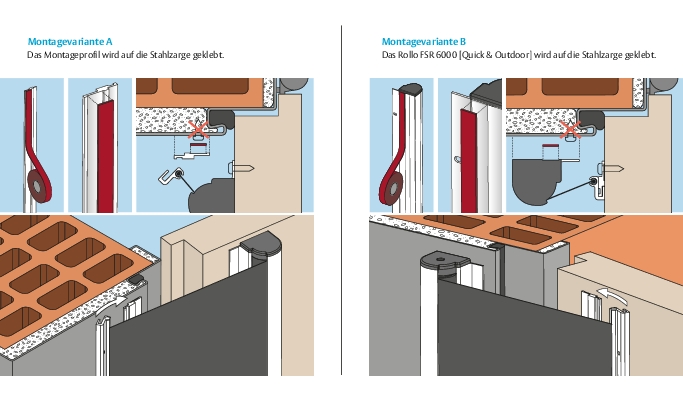 Montagevariante A
Das Montageprofil wird auf die Stahlzarge geklebt.

Montagevariante B
Das Rollo FSR 6000 [Quick & Outdoor] wird auf die Stahlzarge geklebt.