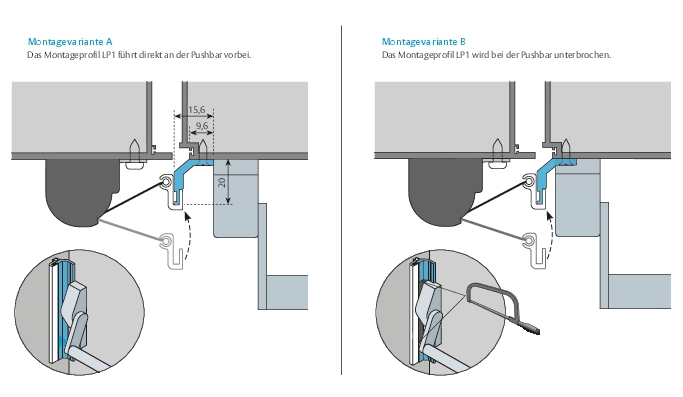 Montagevariante A
Das Montageprofil LP1 führt direkt an der Pushbar vorbei.

15,6
9,6
20

Montagevariante B
Das Montageprofil LP1 wird bei der Pushbar unterbrochen.