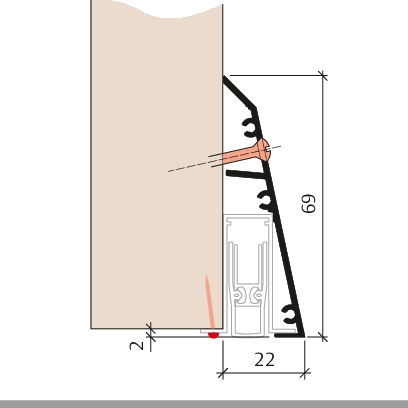 69
2
22