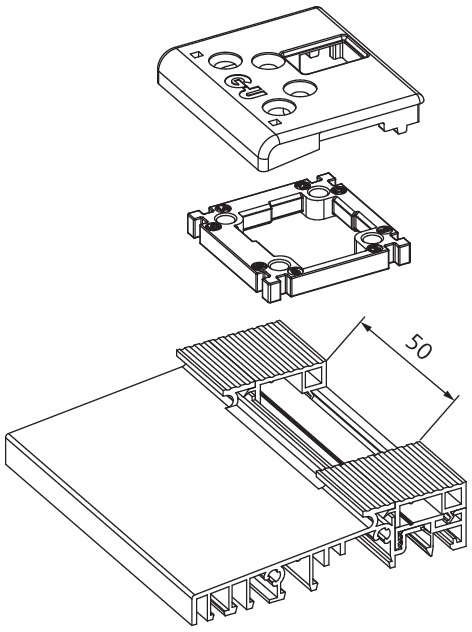 G-U

50