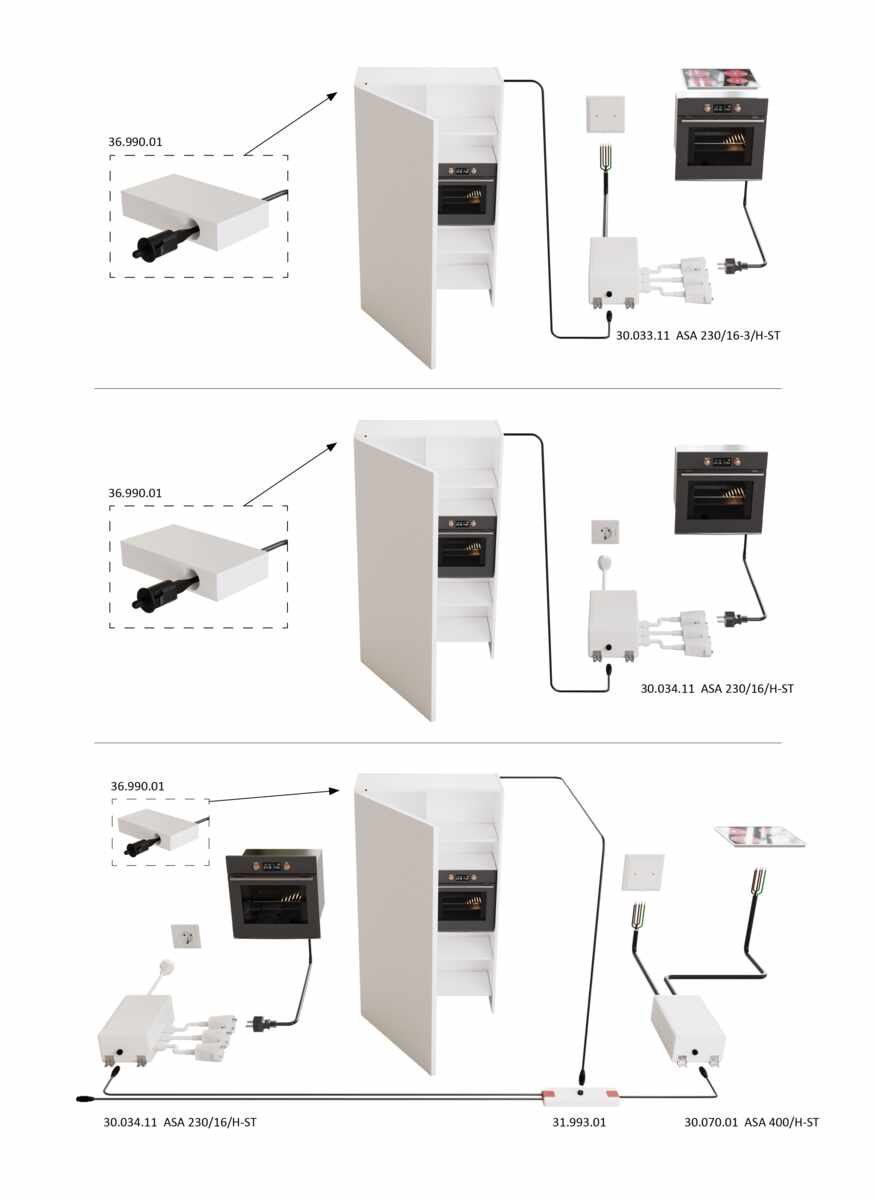 36.990.01

30.033.11 ASA 230/16-3/H-ST

36.990.01

30.034.11 ASA 230/16/H-ST

36.990.01

30.034.11 ASA 230/16/H-ST

31.993.01

30.070.01 ASA 400/H-ST