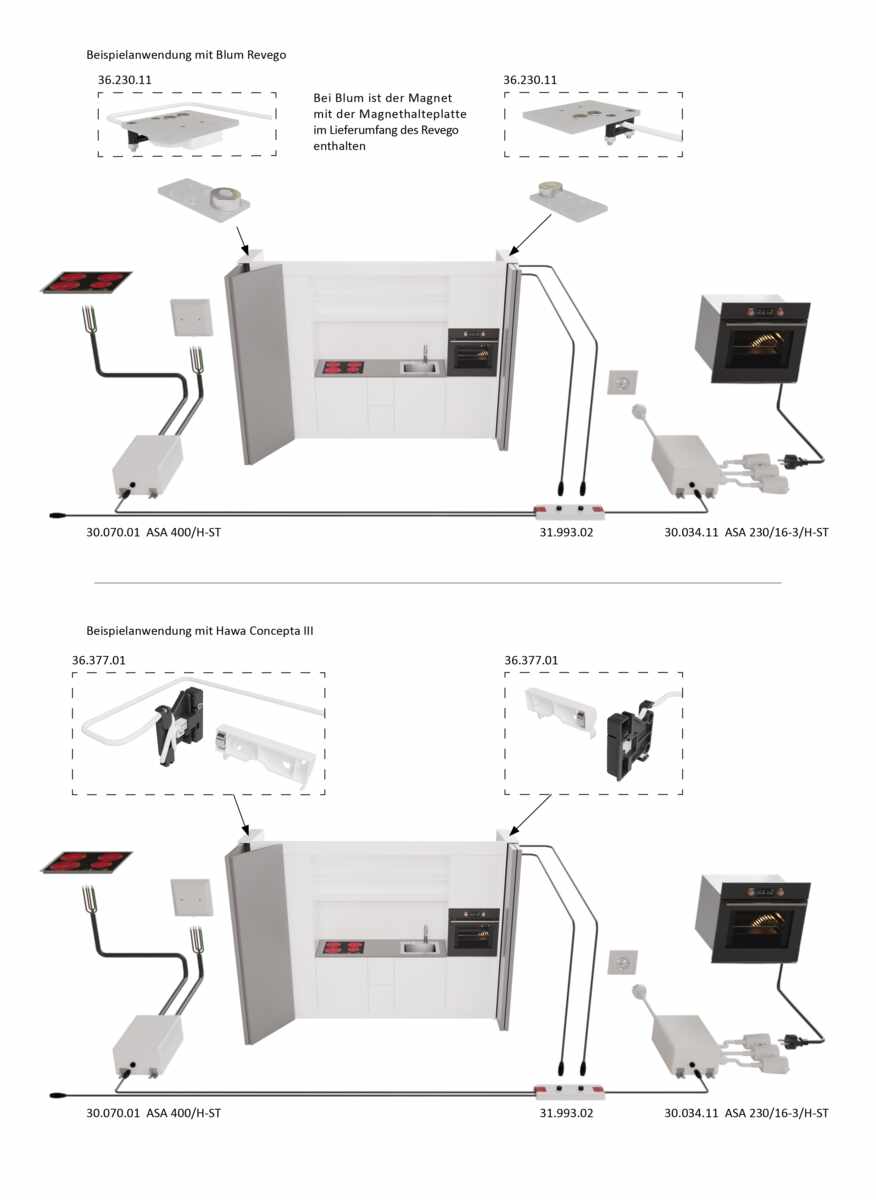 Beispielanwendung mit Blum Revego

36.230.11

Bei Blum ist der Magnet mit der Magnethalteplatte im Lieferumfang des Revego enthalten

36.230.11

30.070.01 ASA 400/H-ST

31.993.02

30.034.11 ASA 230/16-3/H-ST

Beispielanwendung mit Hawa Concepta III

36.377.01

36.377.01

30.070.01 ASA 400/H-ST

31.993.02

30.034.11 ASA 230/16-3/H-ST