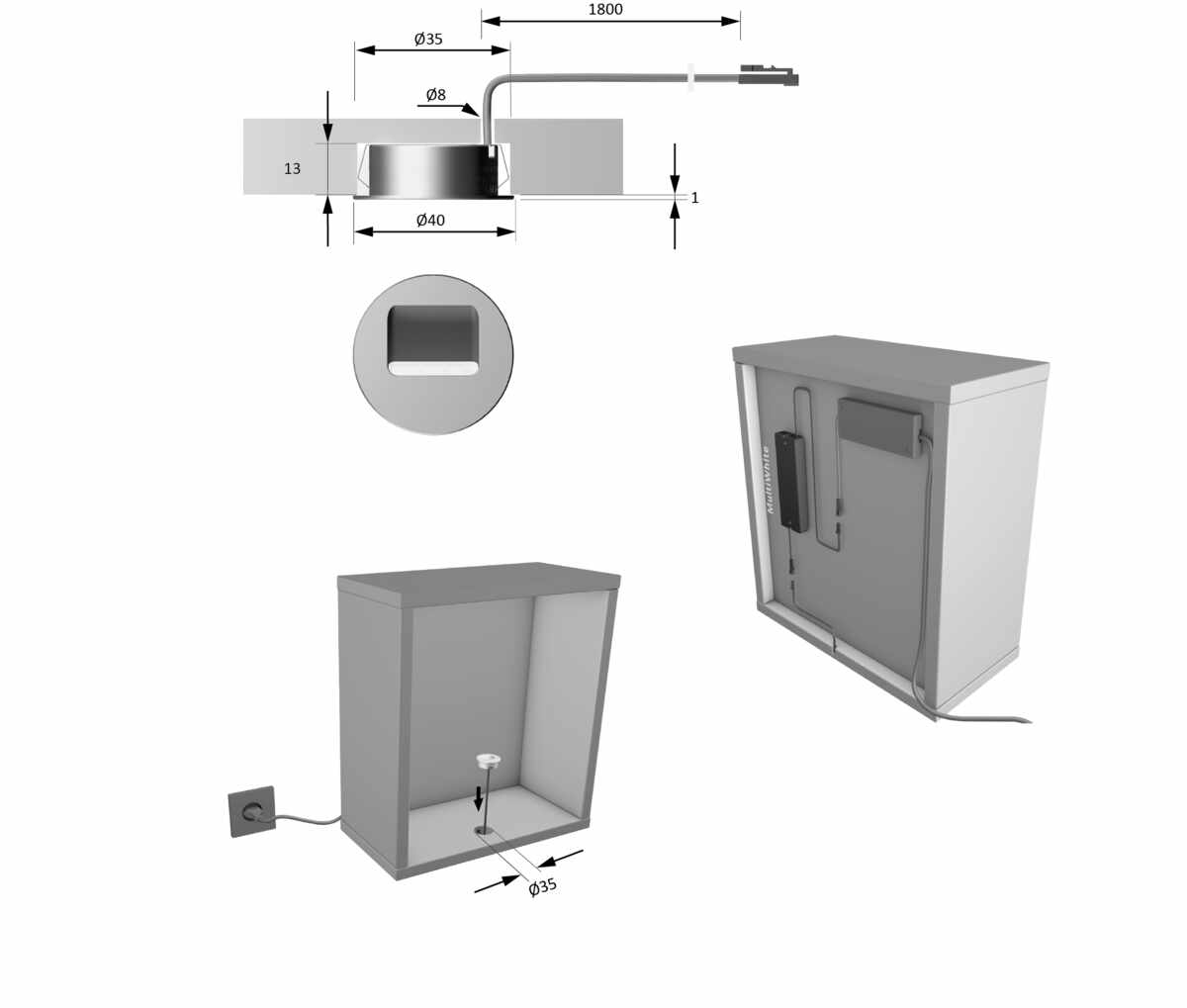 1800

Ø35

Ø8

13

1

Ø40

MultiWhite

Ø35