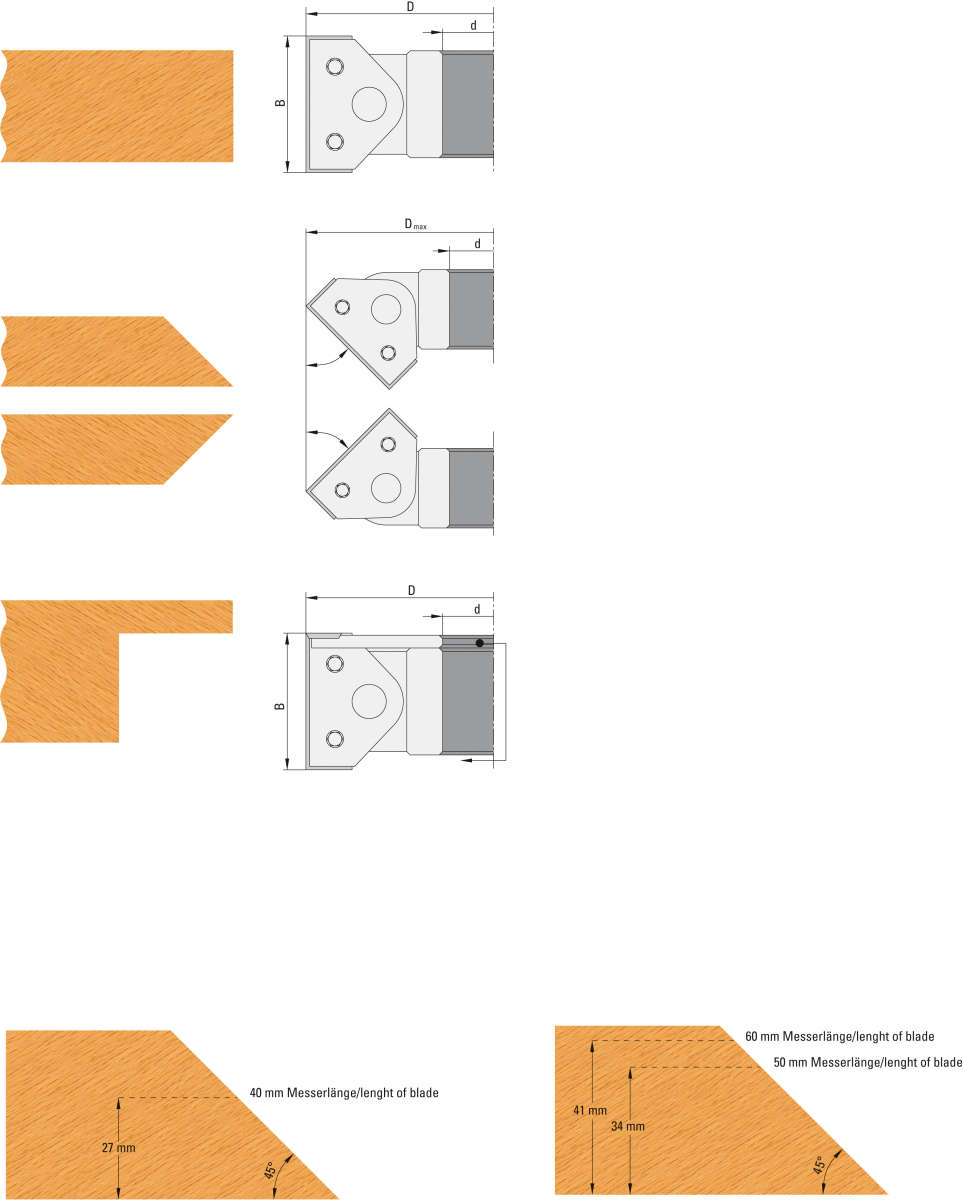 D
d
B

$D_{max}$
d

D
d
B

40 mm Messerlänge/lenght of blade
27 mm
45°

60 mm Messerlänge/lenght of blade
50 mm Messerlänge/lenght of blade
41 mm
34 mm
45°