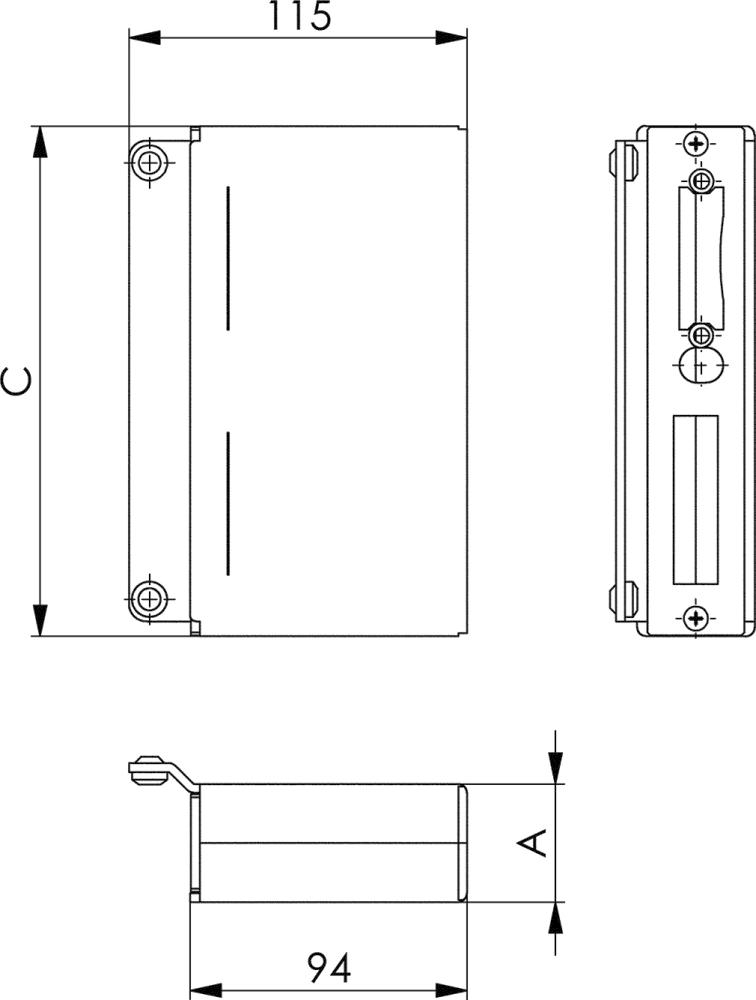 115

C

A

94