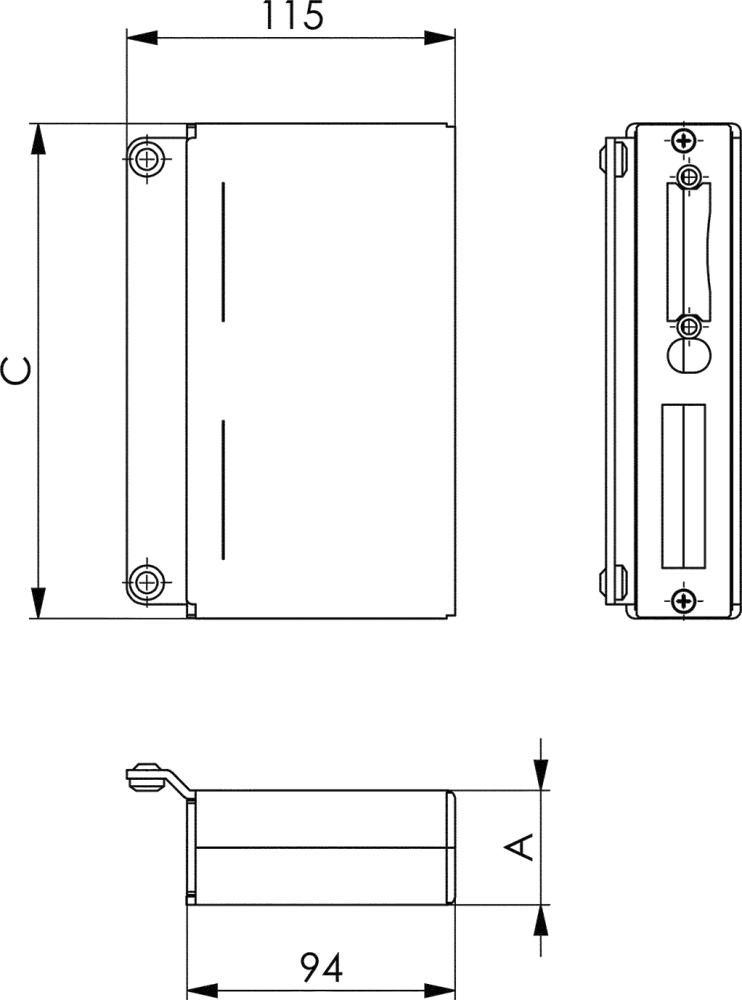 115
C
A
94